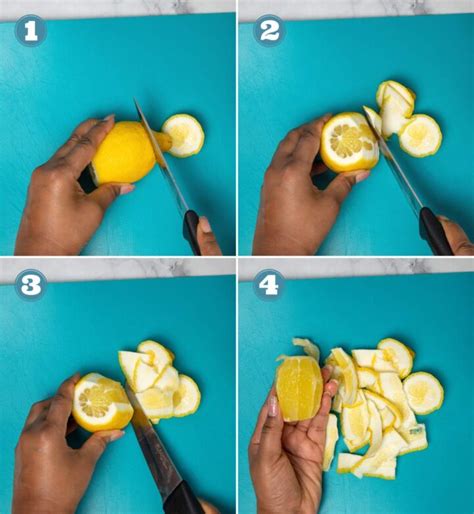 1

2

3

4